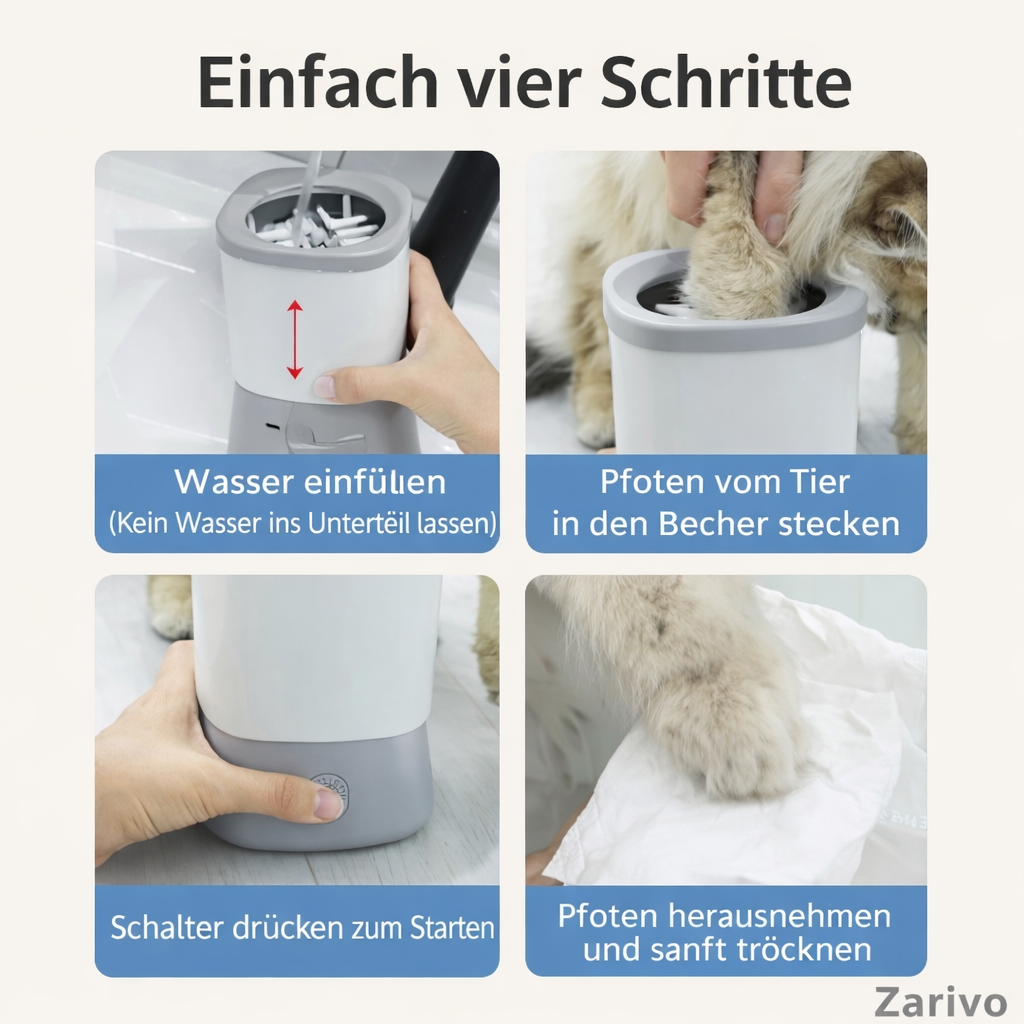 Einfach vier Schritte

Wasser einfülıen
(Kein Wasser ins Untertëil lassen)

Pfoten vom Tier
in den Becher stecken

Schalter drücken zum Starten

Pfoten herausnehmen
und sanft tröcknen

Zarivo